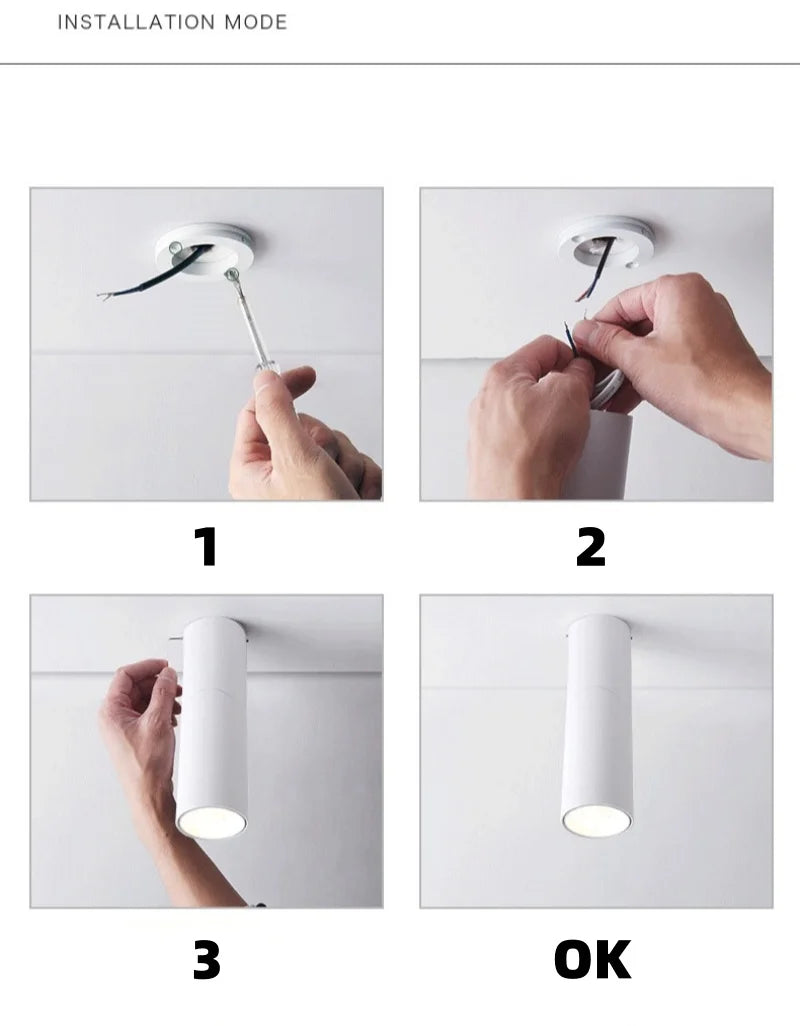 INSTALLATION MODE

1

2

3

OK