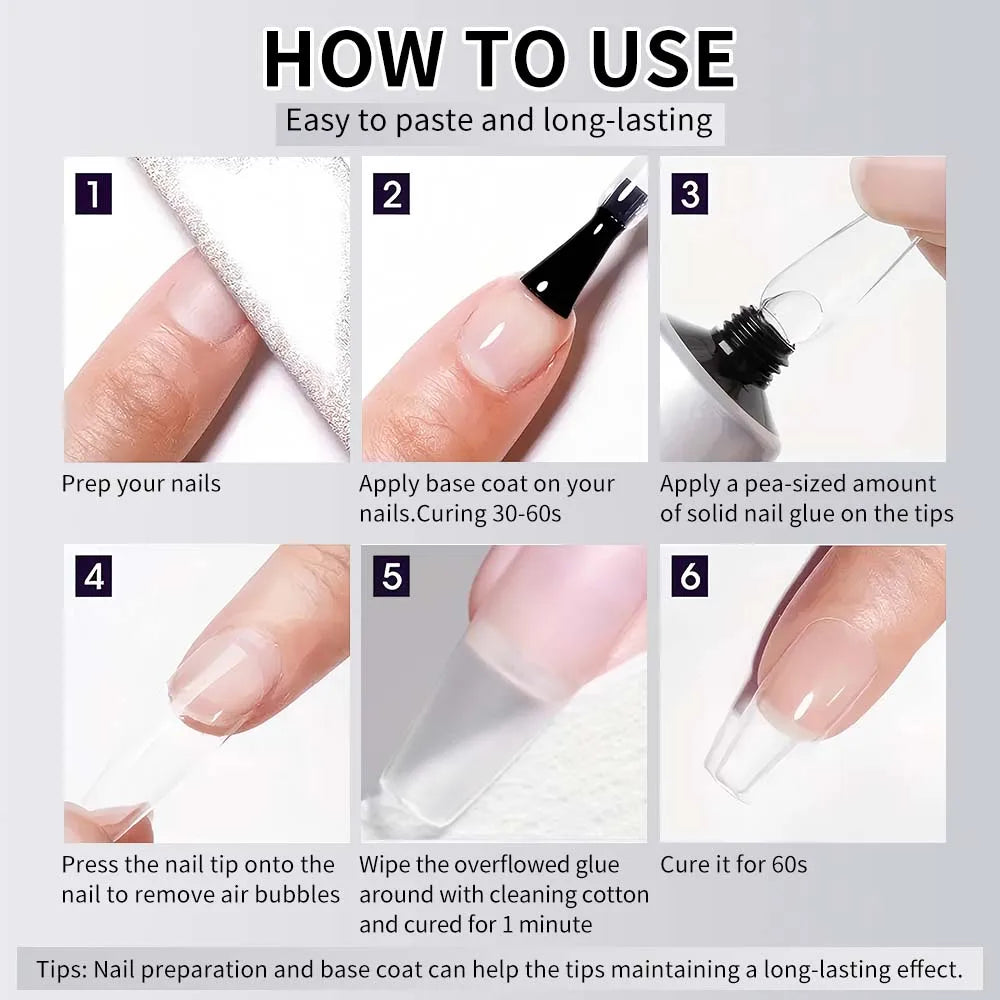 HOW TO USE

Easy to paste and long-lasting

1

Prep your nails

2

Apply base coat on your nails.Curing 30-60s

3

Apply a pea-sized amount of solid nail glue on the tips

4

Press the nail tip onto the nail to remove air bubbles

5

Wipe the overflowed glue around with cleaning cotton and cured for 1 minute

6

Cure it for 60s

Tips: Nail preparation and base coat can help the tips maintaining a long-lasting effect.